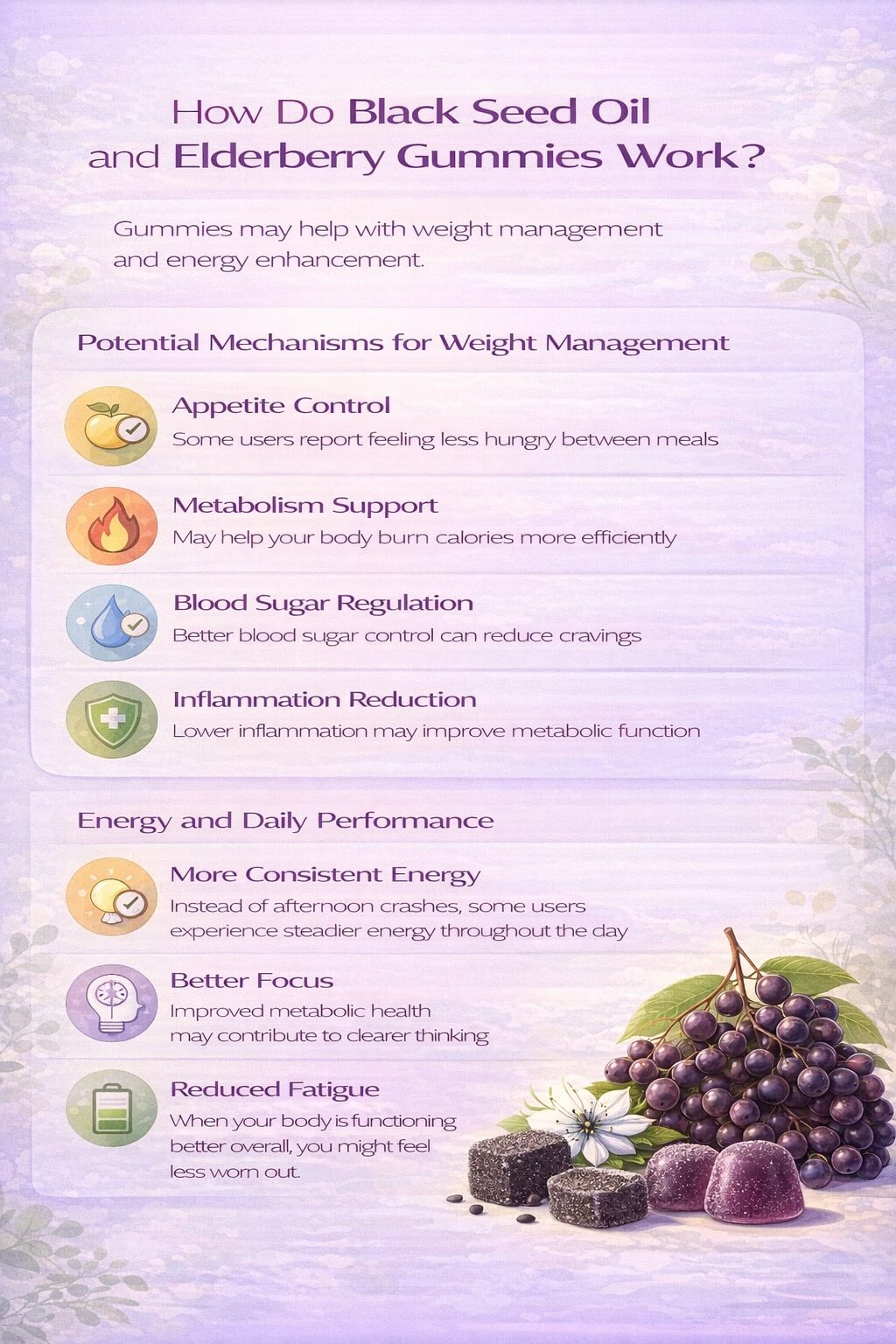 How Do Black Seed Oil and Elderberry Gummies Work?

Gummies may help with weight management and energy enhancement.

Potential Mechanisms for Weight Management

Appetite Control
Some users report feeling less hungry between meals

Metabolism Support
May help your body burn calories more efficiently

Blood Sugar Regulation
Better blood sugar control can reduce cravings

Inflammation Reduction
Lower inflammation may improve metabolic function

Energy and Daily Performance

More Consistent Energy
Instead of afternoon crashes, some users experience steadier energy throughout the day

Better Focus
Improved metabolic health may contribute to clearer thinking

Reduced Fatigue
When your body is functioning better overall, you might feel less worn out.