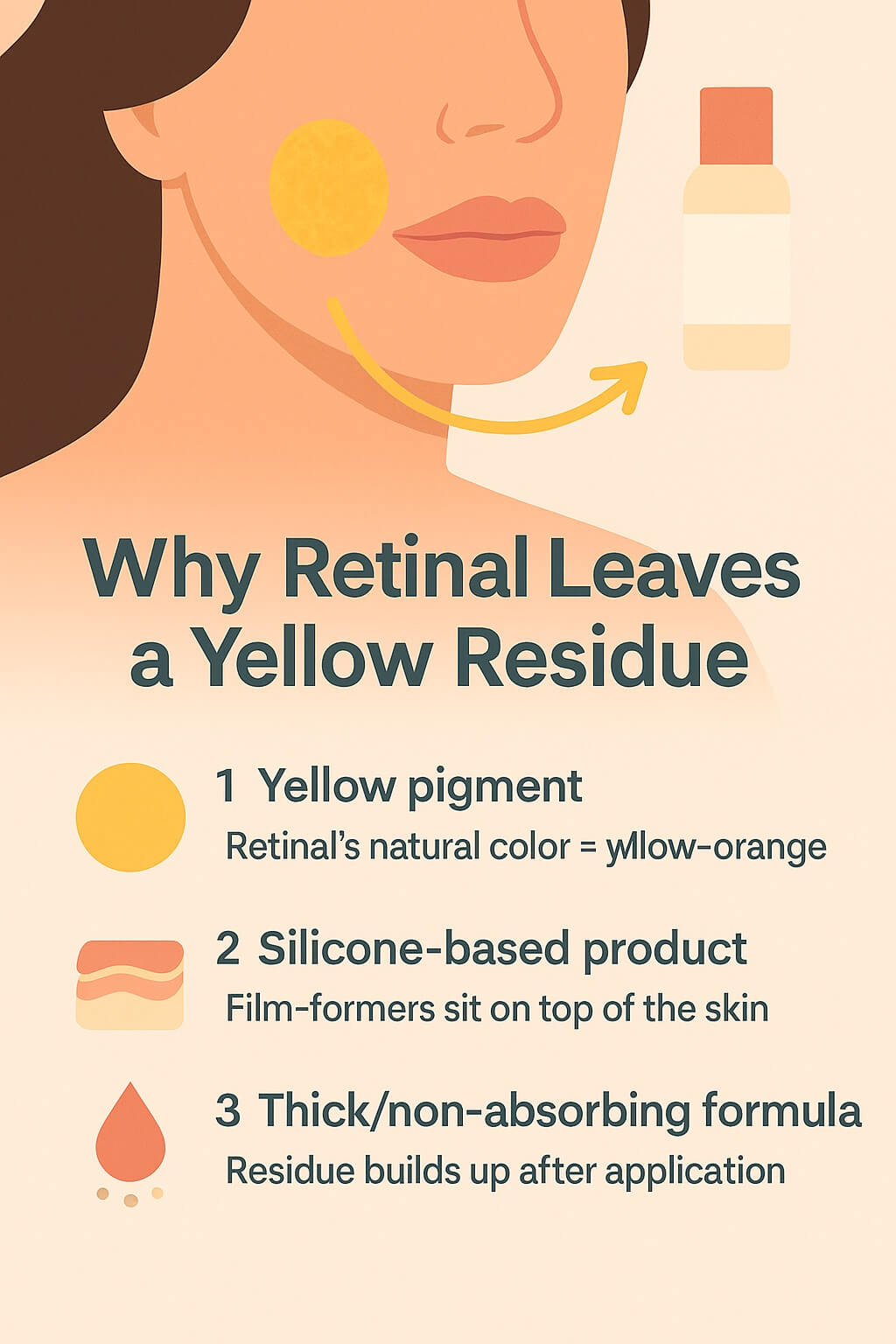 Why Retinal Leaves a Yellow Residue

1 Yellow pigment
Retinal's natural color = yllow-orange

2 Silicone-based product
Film-formers sit on top of the skin

3 Thick/non-absorbing formula
Residue builds up after application