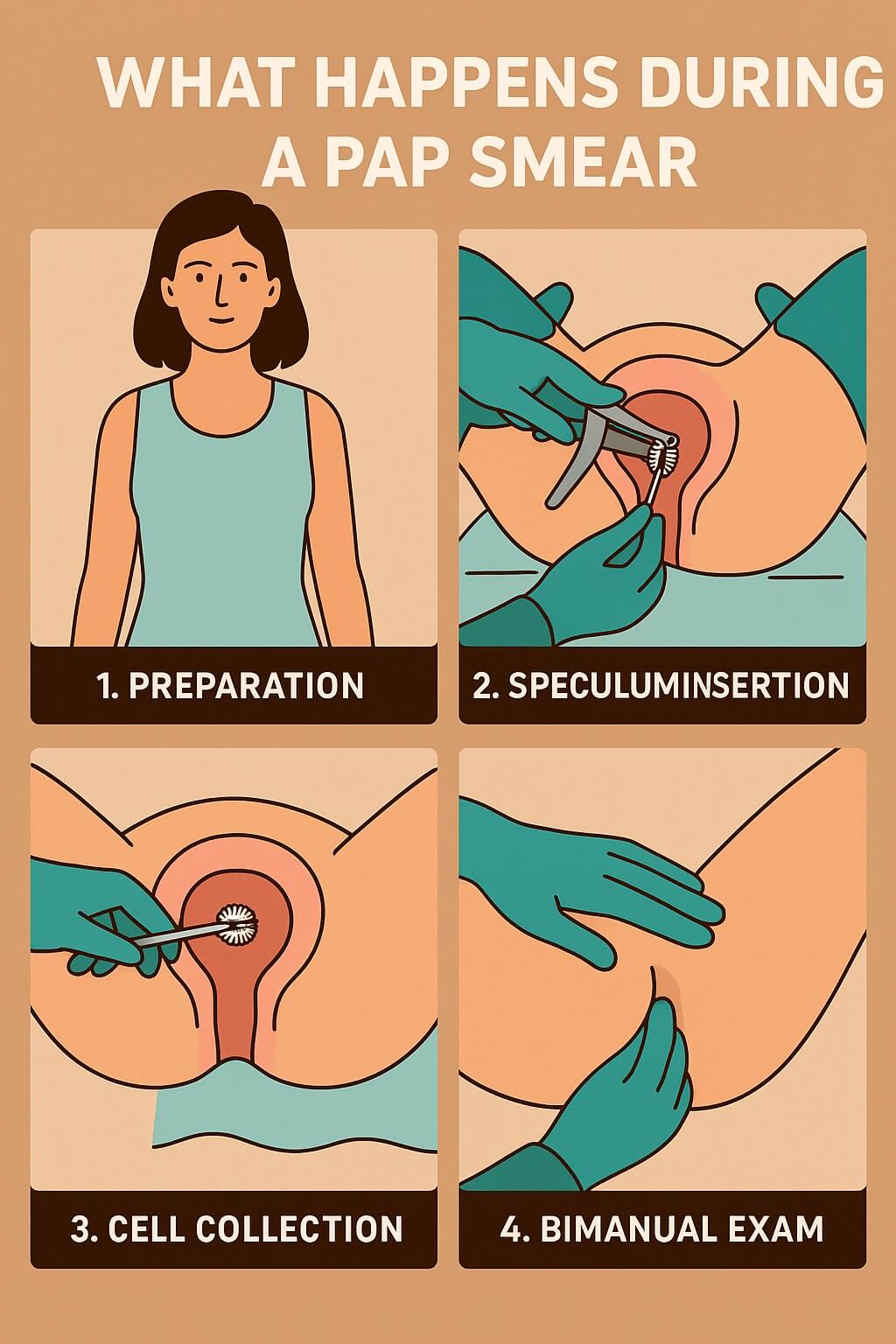 WHAT HAPPENS DURING A PAP SMEAR

1. PREPARATION

2. SPECULUMINSERTION

3. CELL COLLECTION

4. BIMANUAL EXAM