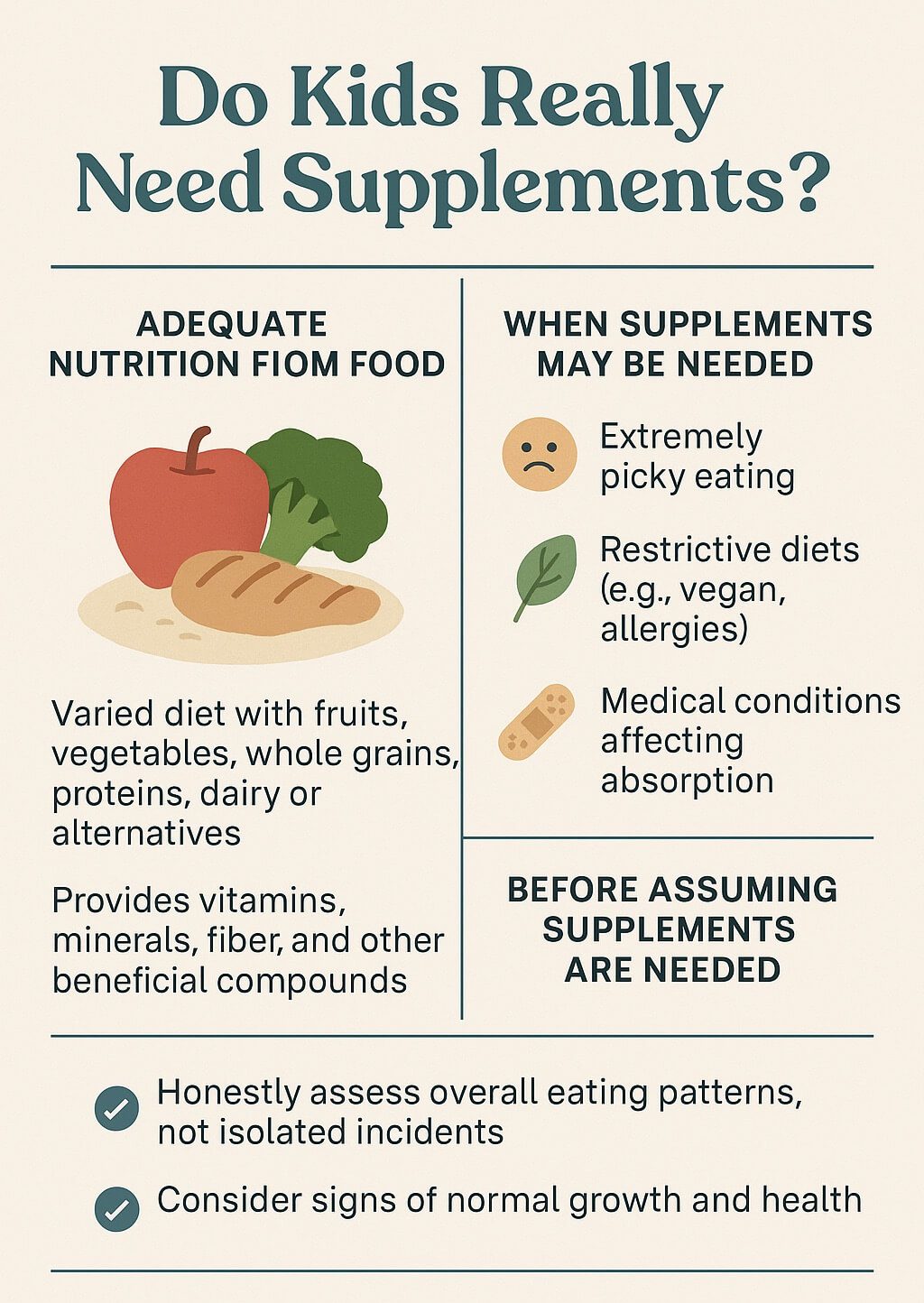 Do Kids Really Need Supplements?

ADEQUATE NUTRITION FIOM FOOD

Varied diet with fruits, vegetables, whole grains, proteins, dairy or alternatives

Provides vitamins, minerals, fiber, and other beneficial compounds

WHEN SUPPLEMENTS MAY BE NEEDED

Extremely picky eating

Restrictive diets (e.g., vegan, allergies)

Medical conditions affecting absorption

BEFORE ASSUMING SUPPLEMENTS ARE NEEDED

Honestly assess overall eating patterns, not isolated incidents

Consider signs of normal growth and health