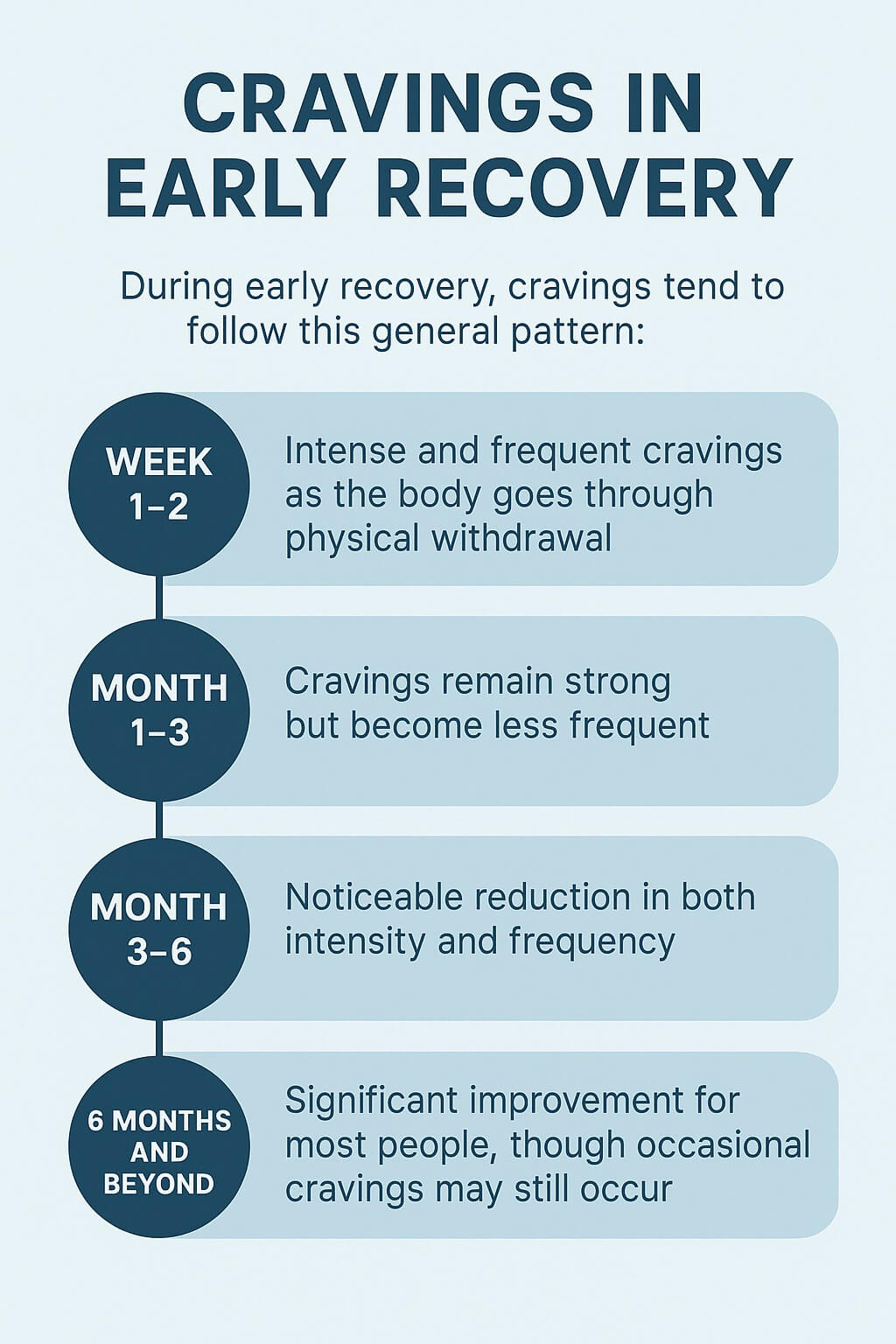 CRAVINGS IN EARLY RECOVERY

During early recovery, cravings tend to follow this general pattern:

WEEK 1–2

Intense and frequent cravings as the body goes through physical withdrawal

MONTH 1–3

Cravings remain strong but become less frequent

MONTH 3–6

Noticeable reduction in both intensity and frequency

6 MONTHS AND BEYOND

Significant improvement for most people, though occasional cravings may still occur