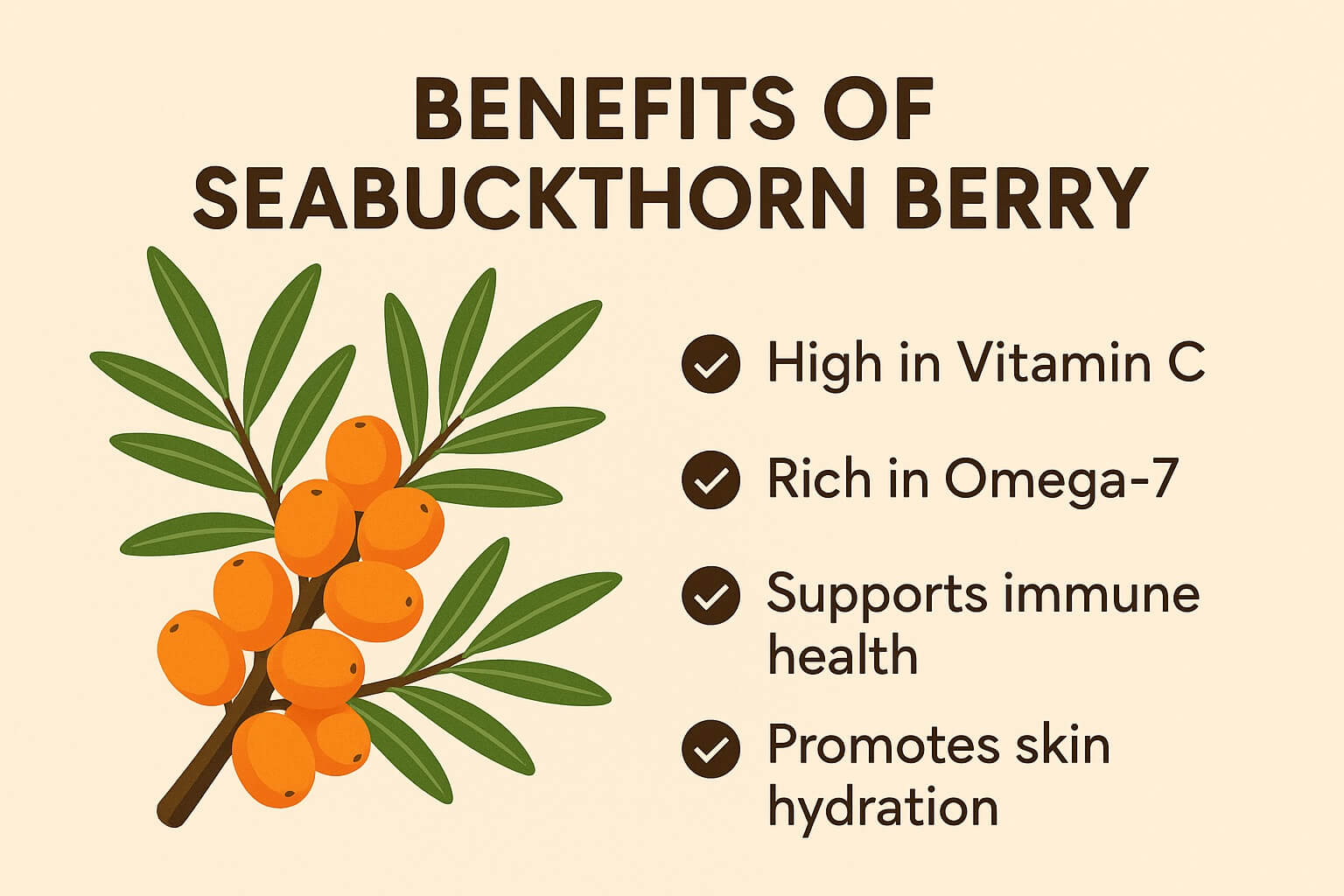 BENEFITS OF SEABUCKTHORN BERRY

High in Vitamin C

Rich in Omega-7

Supports immune health

Promotes skin hydration